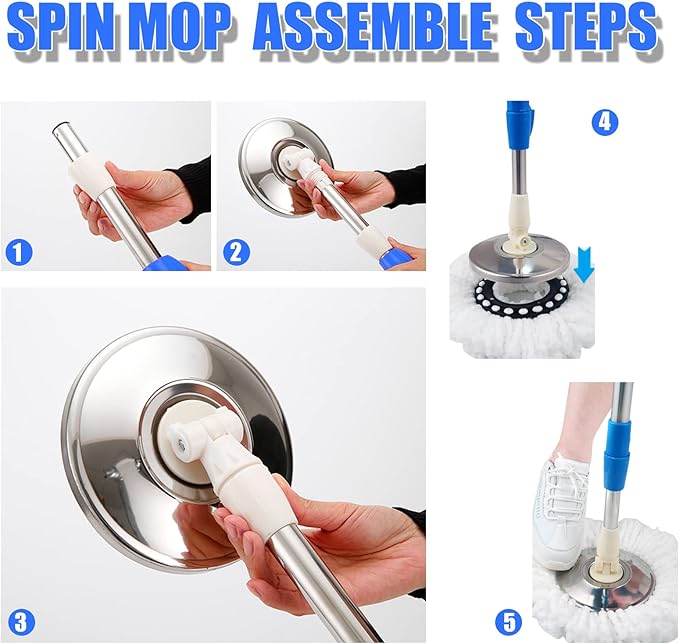 SPIN MOP ASSEMBLE STEPS

1

2

4

3

5